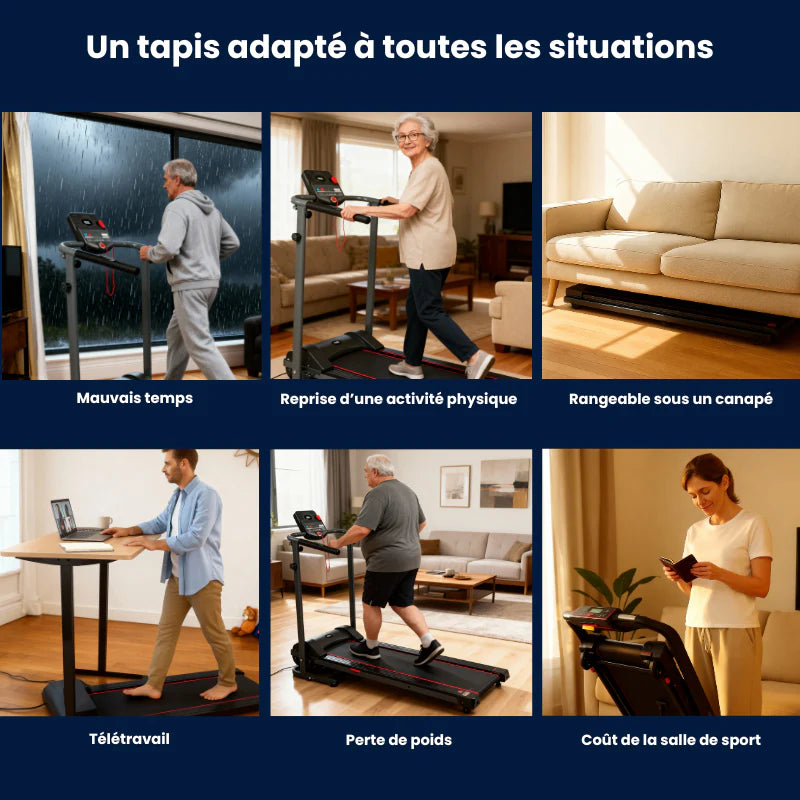 Un tapis adapté à toutes les situations

Mauvais temps

Reprise d'une activité physique

Rangeable sous un canapé

Télétravail

Perte de poids

Coût de la salle de sport