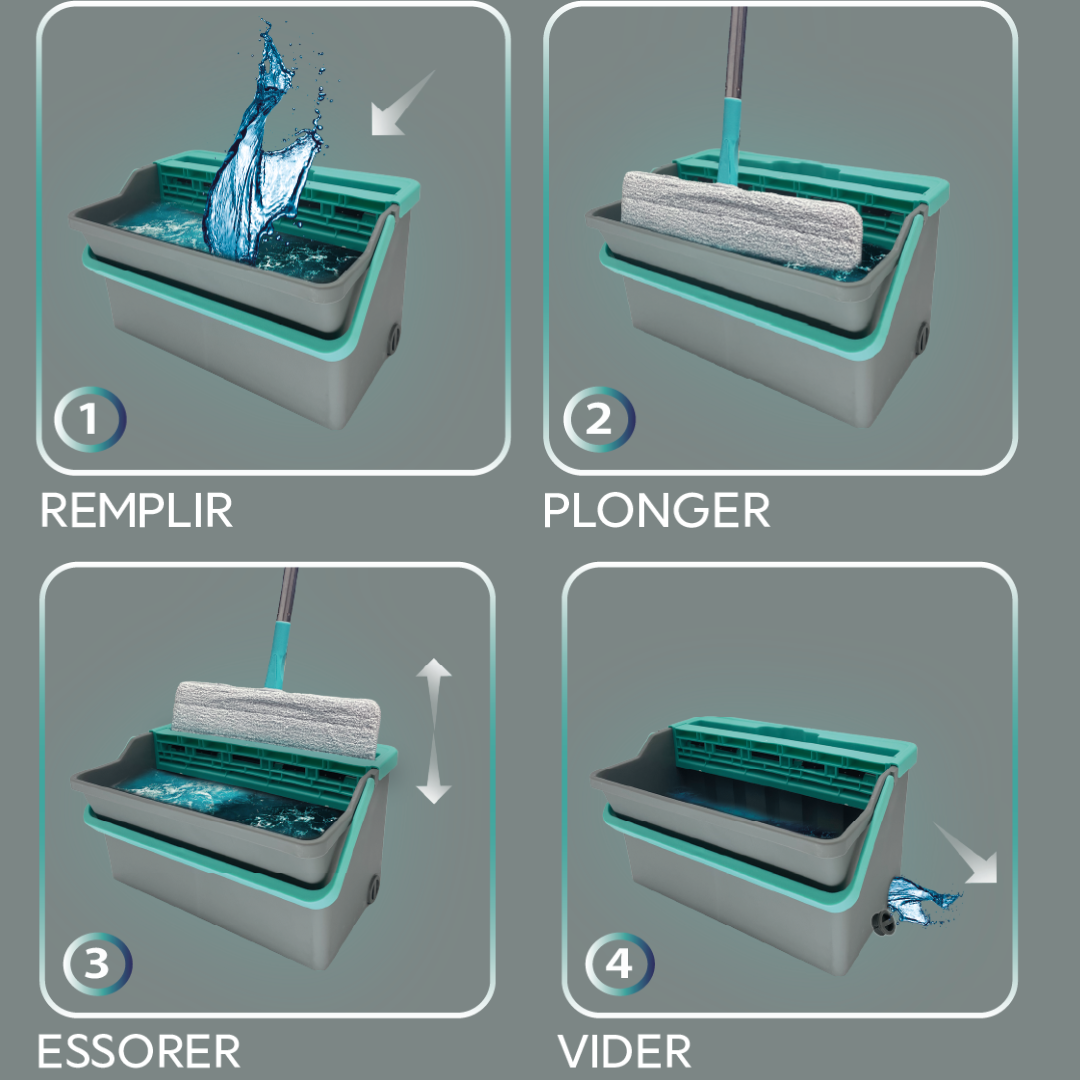 1
REMPLIR

2
PLONGER

3
ESSORER

4
VIDER