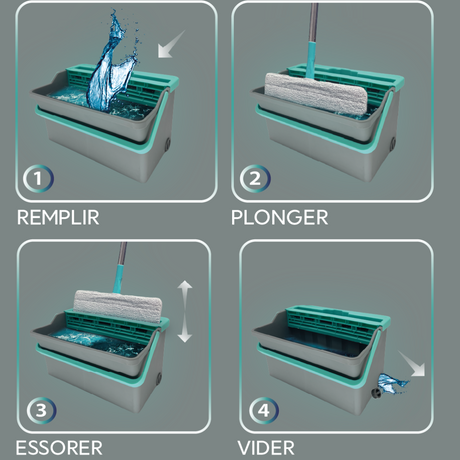 1
REMPLIR

2
PLONGER

3
ESSORER

4
VIDER